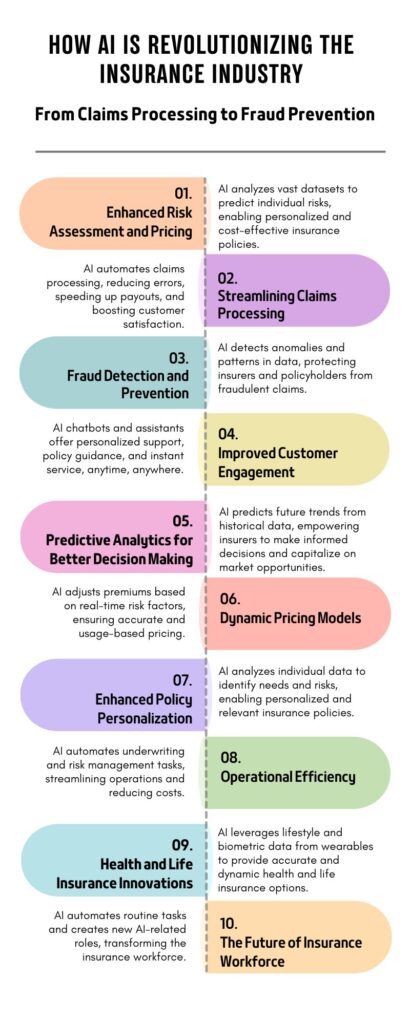 HOW AI IS REVOLUTIONIZING THE INSURANCE INDUSTRY

From Claims Processing to Fraud Prevention

01.
Enhanced Risk Assessment and Pricing

AI analyzes vast datasets to predict individual risks, enabling personalized and cost-effective insurance policies.

AI automates claims processing, reducing errors, speeding up payouts, and boosting customer satisfaction.

02.
Streamlining Claims Processing

03.
Fraud Detection and Prevention

AI detects anomalies and patterns in data, protecting insurers and policyholders from fraudulent claims.

AI chatbots and assistants offer personalized support, policy guidance, and instant service, anytime, anywhere.

04.
Improved Customer Engagement

05.
Predictive Analytics for Better Decision Making

AI predicts future trends from historical data, empowering insurers to make informed decisions and capitalize on market opportunities.

AI adjusts premiums based on real-time risk factors, ensuring accurate and usage-based pricing.

06.
Dynamic Pricing Models

07.
Enhanced Policy Personalization

AI analyzes individual data to identify needs and risks, enabling personalized and relevant insurance policies.

AI automates underwriting and risk management tasks, streamlining operations and reducing costs.

08.
Operational Efficiency

09.
Health and Life Insurance Innovations

AI leverages lifestyle and biometric data from wearables to provide accurate and dynamic health and life insurance options.

AI automates routine tasks and creates new AI-related roles, transforming the insurance workforce.

10.
The Future of Insurance Workforce