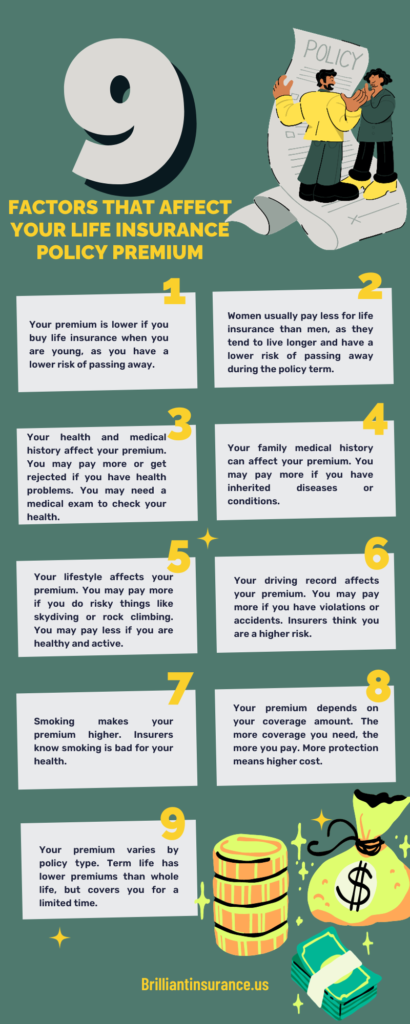 9

POLICY

FACTORS THAT AFFECT YOUR LIFE INSURANCE POLICY PREMIUM

1

Your premium is lower if you buy life insurance when you are young, as you have a lower risk of passing away.

2

Women usually pay less for life insurance than men, as they tend to live longer and have a lower risk of passing away during the policy term.

3

Your health and medical history affect your premium. You may pay more or get rejected if you have health problems. You may need a medical exam to check your health.

4

Your family medical history can affect your premium. You may pay more if you have inherited diseases or conditions.

5

Your lifestyle affects your premium. You may pay more if you do risky things like skydiving or rock climbing. You may pay less if you are healthy and active.

6

Your driving record affects your premium. You may pay more if you have violations or accidents. Insurers think you are a higher risk.

7

Smoking makes your premium higher. Insurers know smoking is bad for your health.

8

Your premium depends on your coverage amount. The more coverage you need, the more you pay. More protection means higher cost.

9

Your premium varies by policy type. Term life has lower premiums than whole life, but covers you for a limited time.

$

Brilliantinsurance.us